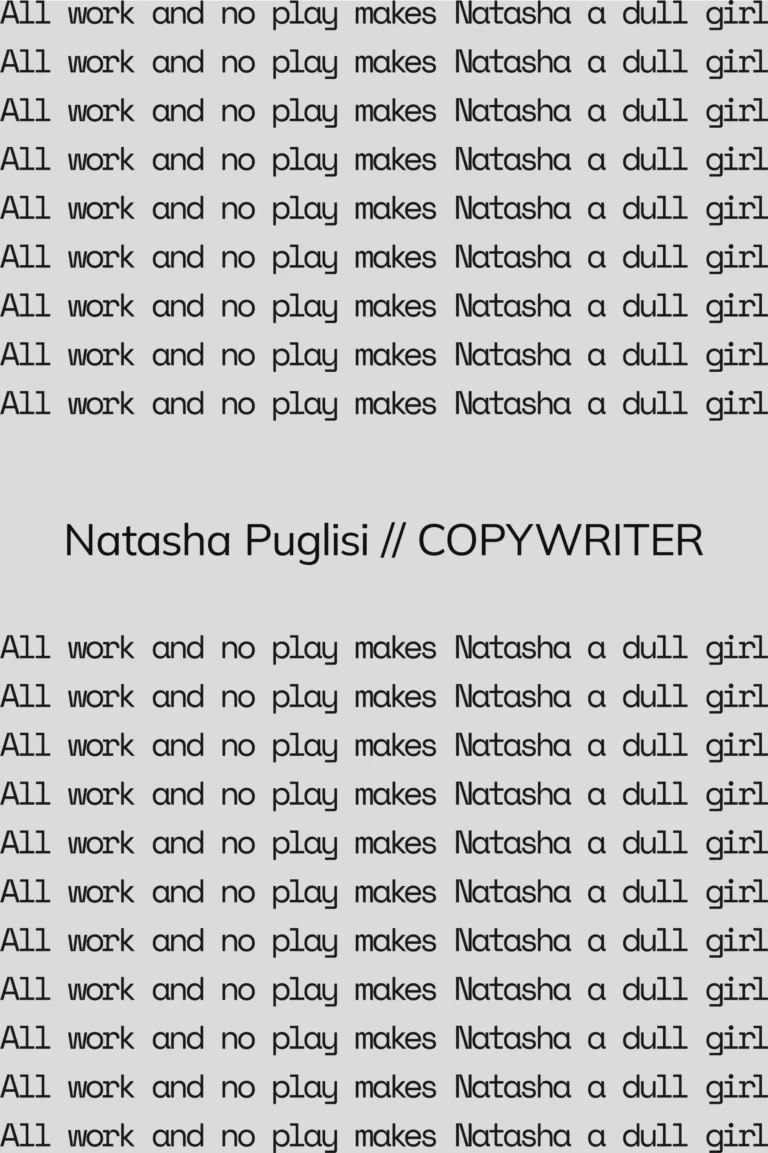 All work and no play makes Natasha a dull girl
All work and no play makes Natasha a dull girl
All work and no play makes Natasha a dull girl
All work and no play makes Natasha a dull girl
All work and no play makes Natasha a dull girl
All work and no play makes Natasha a dull girl
All work and no play makes Natasha a dull girl
All work and no play makes Natasha a dull girl
All work and no play makes Natasha a dull girl

Natasha Puglisi // COPYWRITER

All work and no play makes Natasha a dull girl
All work and no play makes Natasha a dull girl
All work and no play makes Natasha a dull girl
All work and no play makes Natasha a dull girl
All work and no play makes Natasha a dull girl
All work and no play makes Natasha a dull girl
All work and no play makes Natasha a dull girl
All work and no play makes Natasha a dull girl
All work and no play makes Natasha a dull girl
All work and no play makes Natasha a dull girl
All work and no play makes Natasha a dull girl